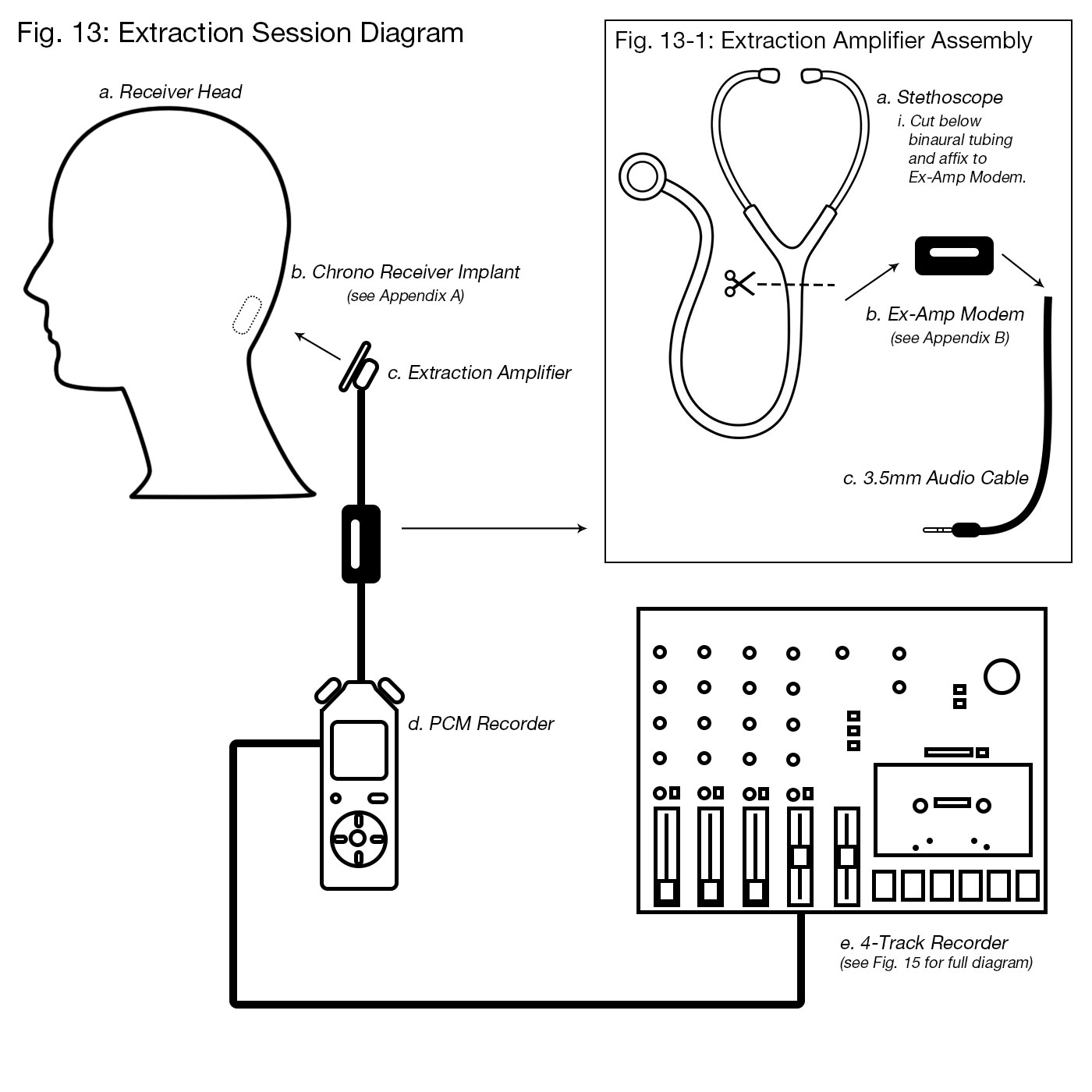 Fig. 13: Extraction Session Diagram

a. Receiver Head

b. Chrono Receiver Implant
(see Appendix A)

c. Extraction Amplifier

d. PCM Recorder

Fig. 13-1: Extraction Amplifier Assembly

a. Stethoscope
i. Cut below binaural tubing and affix to Ex-Amp Modem.

b. Ex-Amp Modem
(see Appendix B)

c. 3.5mm Audio Cable

e. 4-Track Recorder
(see Fig. 15 for full diagram)